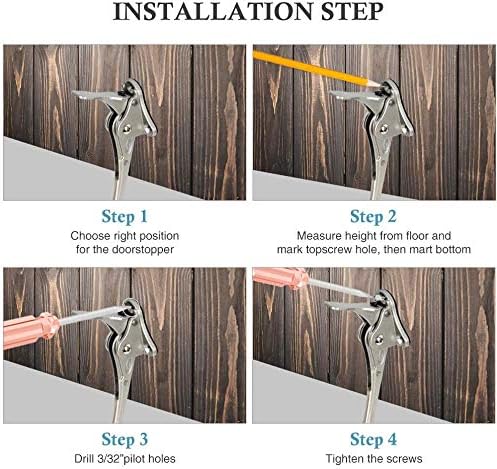 INSTALLATION STEP

Step 1
Choose right position for the doorstopper

Step 2
Measure height from floor and mark topscrew hole, then mart bottom

Step 3
Drill 3/32"pilot holes

Step 4
Tighten the screws