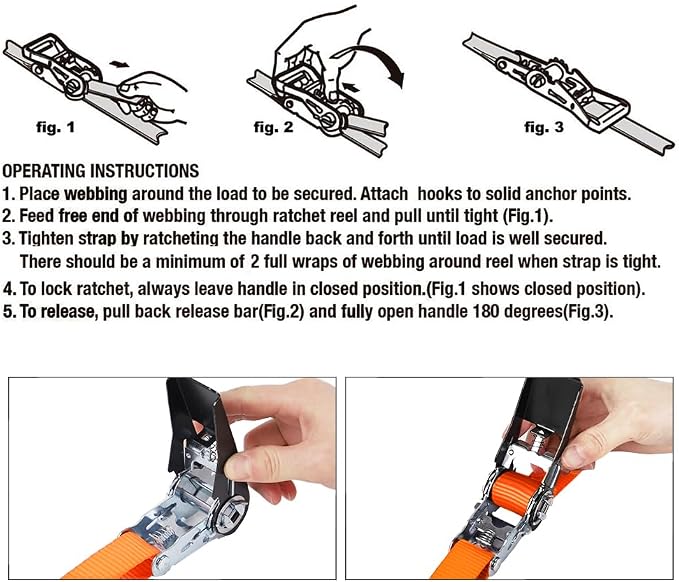 fig. 1

fig. 2

fig. 3

OPERATING INSTRUCTIONS
1. Place webbing around the load to be secured. Attach hooks to solid anchor points.
2. Feed free end of webbing through ratchet reel and pull until tight (Fig.1).
3. Tighten strap by ratcheting the handle back and forth until load is well secured. There should be a minimum of 2 full wraps of webbing around reel when strap is tight.
4. To lock ratchet, always leave handle in closed position.(Fig.1 shows closed position).
5. To release, pull back release bar(Fig.2) and fully open handle 180 degrees(Fig.3).