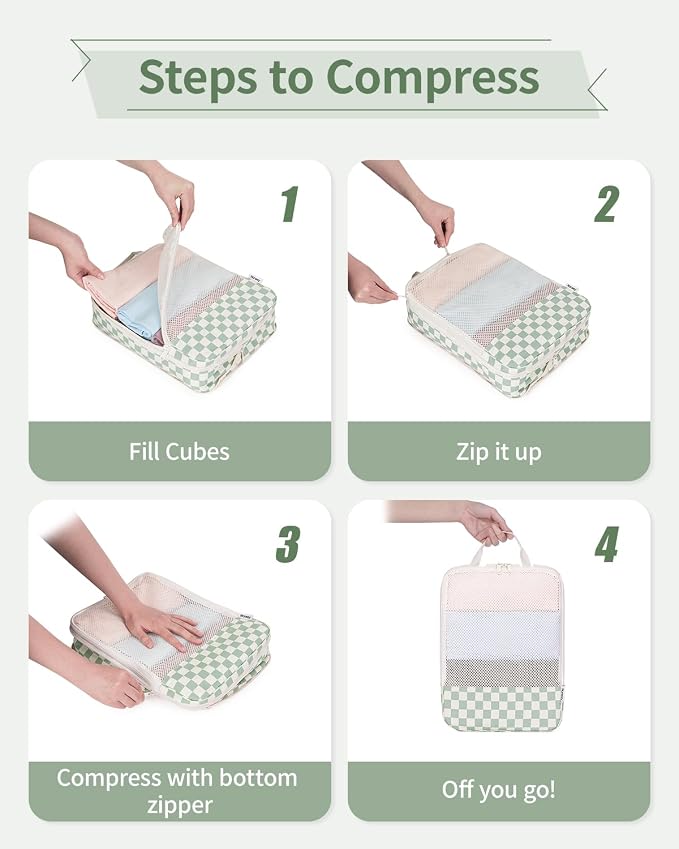 Steps to Compress

1

Fill Cubes

2

Zip it up

3

Compress with bottom zipper

4

Off you go!