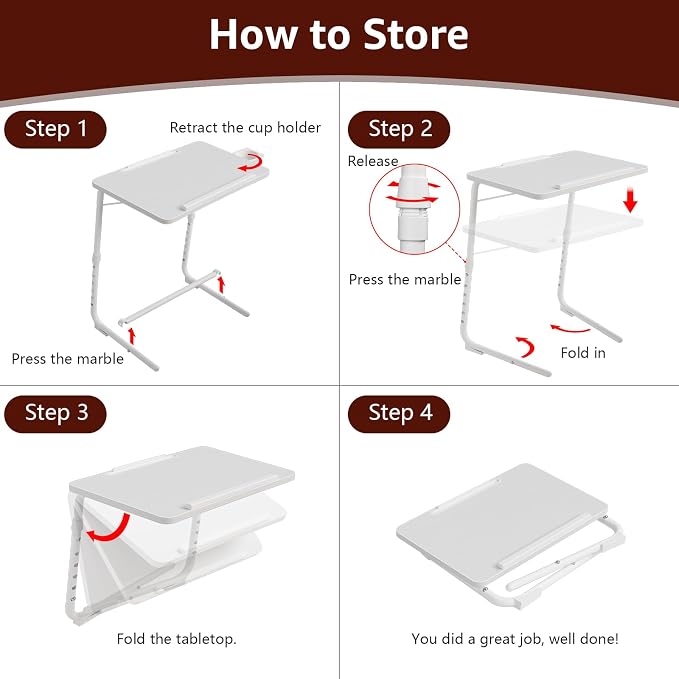 How to Store

Step 1

Retract the cup holder

Press the marble

Step 2

Release

Press the marble

Fold in

Step 3

Fold the tabletop.

Step 4

You did a great job, well done!