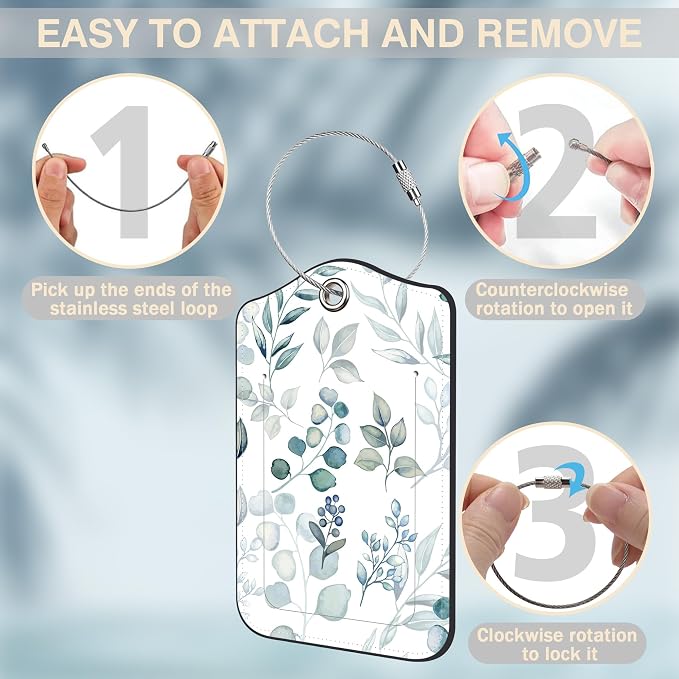 EASY TO ATTACH AND REMOVE

1

Pick up the ends of the stainless steel loop

2

Counterclockwise rotation to open it

3

Clockwise rotation to lock it