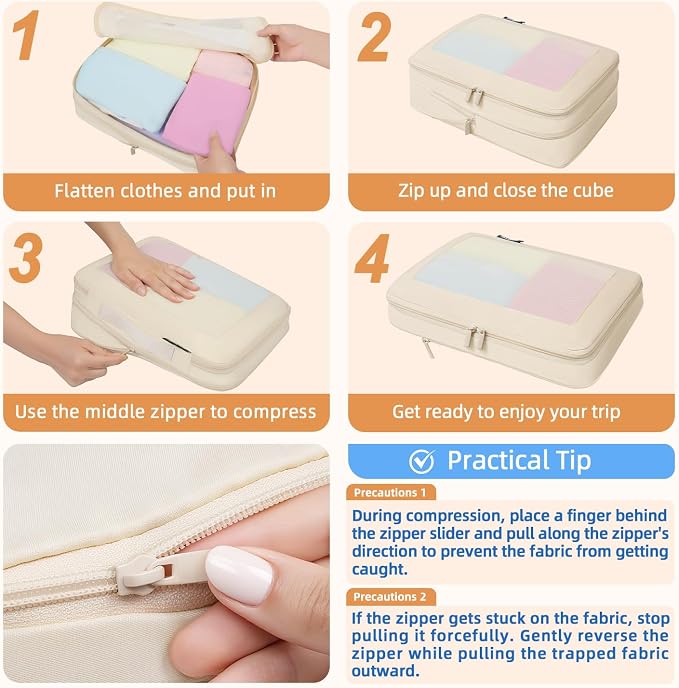 1

Flatten clothes and put in

2

Zip up and close the cube

3

Use the middle zipper to compress

4

Get ready to enjoy your trip

Practical Tip

Precautions 1

During compression, place a finger behind the zipper slider and pull along the zipper's direction to prevent the fabric from getting caught.

Precautions 2

If the zipper gets stuck on the fabric, stop pulling it forcefully. Gently reverse the zipper while pulling the trapped fabric outward.