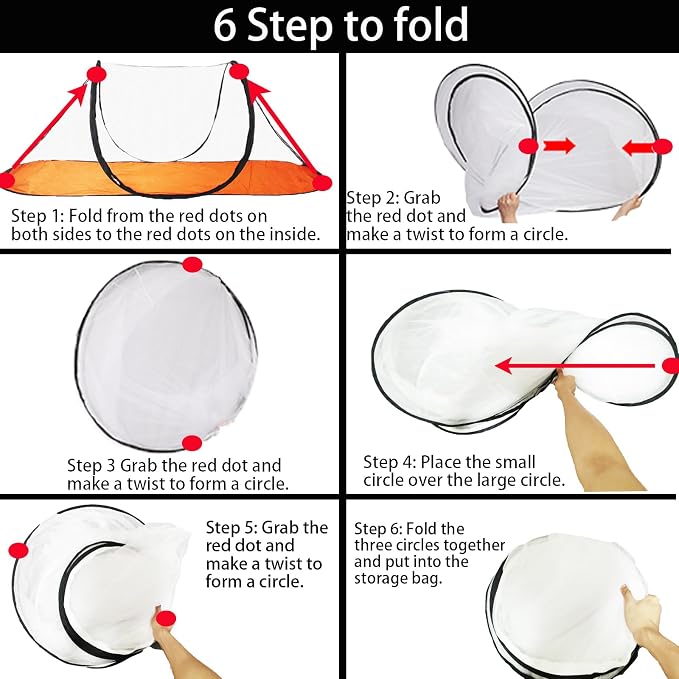 6 Step to fold

Step 1: Fold from the red dots on both sides to the red dots on the inside.

Step 2: Grab the red dot and make a twist to form a circle.

Step 3 Grab the red dot and make a twist to form a circle.

Step 4: Place the small circle over the large circle.

Step 5: Grab the red dot and make a twist to form a circle.

Step 6: Fold the three circles together and put into the storage bag.