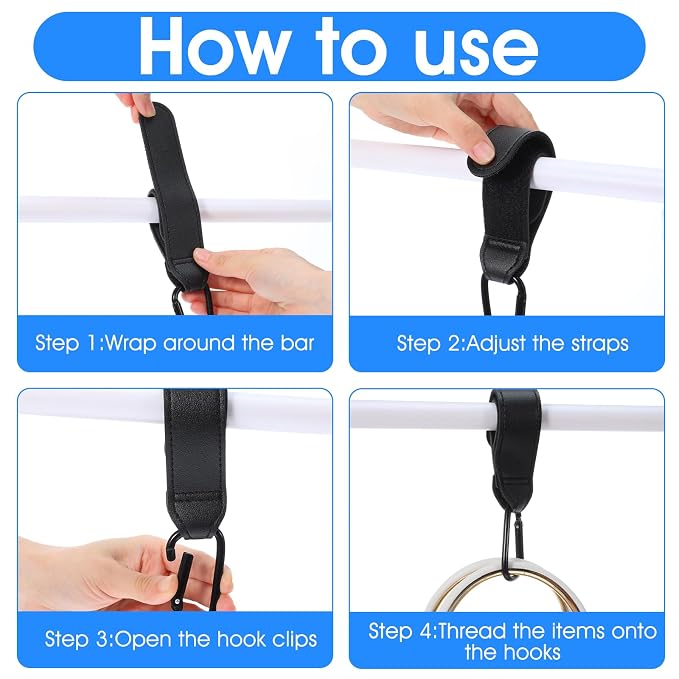 How to use

Step 1:Wrap around the bar

Step 2:Adjust the straps

Step 3:Open the hook clips

Step 4:Thread the items onto the hooks