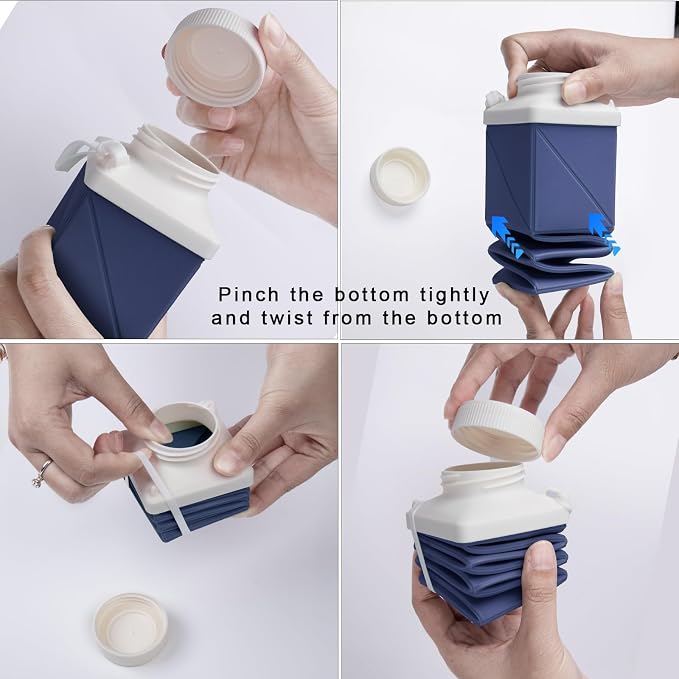 Pinch the bottom tightly and twist from the bottom