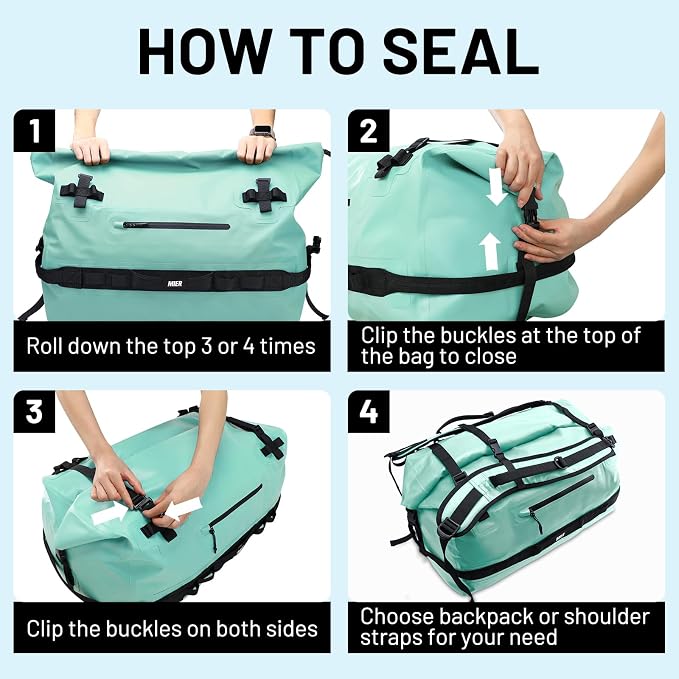 HOW TO SEAL

1

MIER

Roll down the top 3 or 4 times

2

Clip the buckles at the top of the bag to close

3

Clip the buckles on both sides

4

Choose backpack or shoulder straps for your need