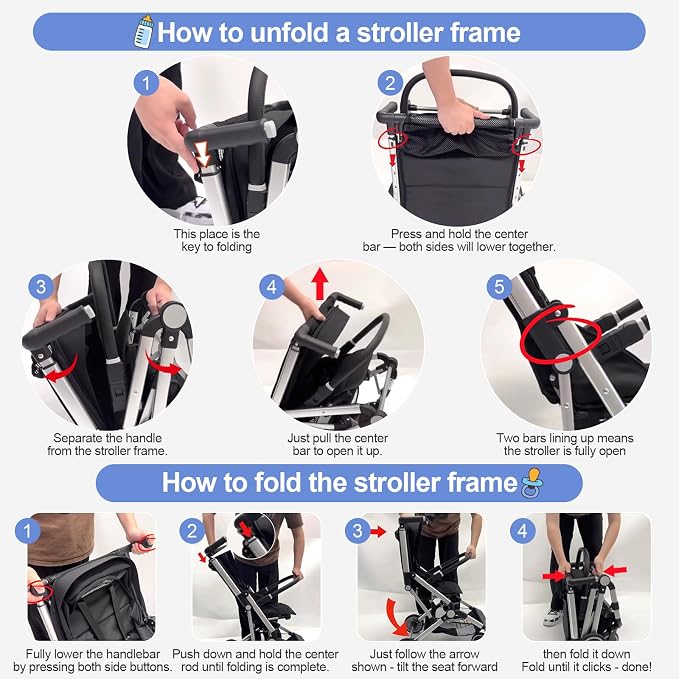 How to unfold a stroller frame

1
This place is the key to folding

2
Press and hold the center bar — both sides will lower together.

3
Separate the handle from the stroller frame.

4
Just pull the center bar to open it up.

5
Two bars lining up means the stroller is fully open

How to fold the stroller frame

1
Fully lower the handlebar by pressing both side buttons.

2
Push down and hold the center rod until folding is complete.

3
Just follow the arrow shown - tilt the seat forward

4
then fold it down
Fold until it clicks - done!