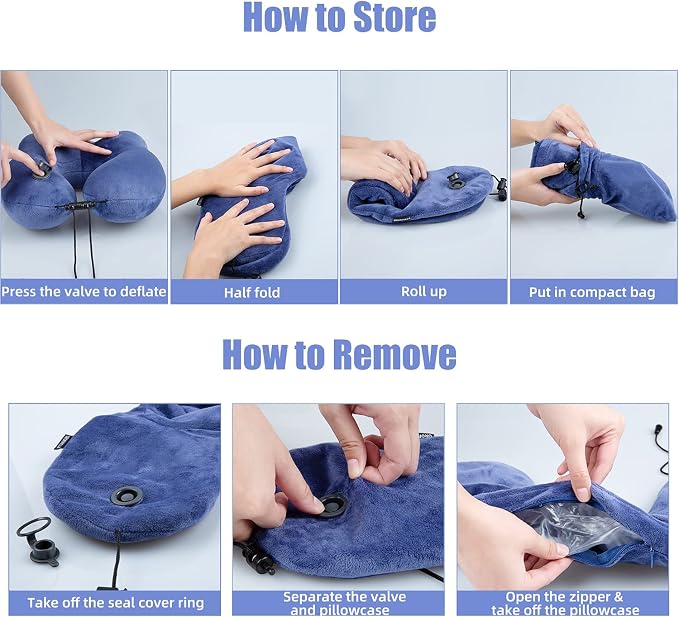 How to Store

Press the valve to deflate

Half fold

Roll up

Put in compact bag

How to Remove

Take off the seal cover ring

Separate the valve and pillowcase

Open the zipper & take off the pillowcase