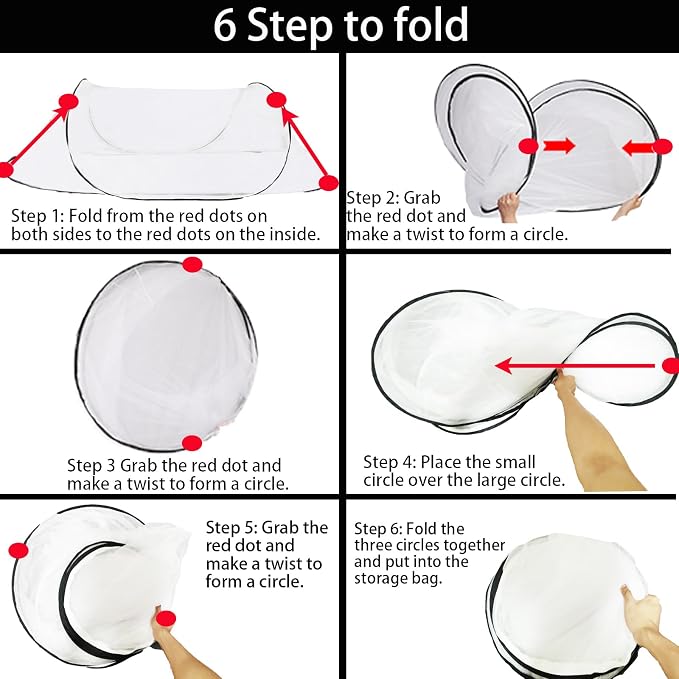 6 Step to fold

Step 1: Fold from the red dots on both sides to the red dots on the inside.

Step 2: Grab the red dot and make a twist to form a circle.

Step 3 Grab the red dot and make a twist to form a circle.

Step 4: Place the small circle over the large circle.

Step 5: Grab the red dot and make a twist to form a circle.

Step 6: Fold the three circles together and put into the storage bag.