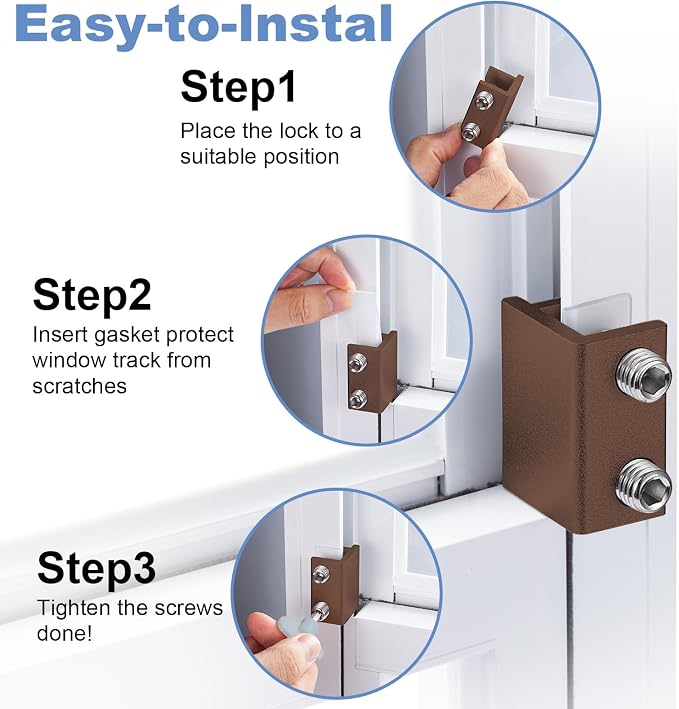 Easy-to-Instal

Step1
Place the lock to a suitable position

Step2
Insert gasket protect window track from scratches

Step3
Tighten the screws done!