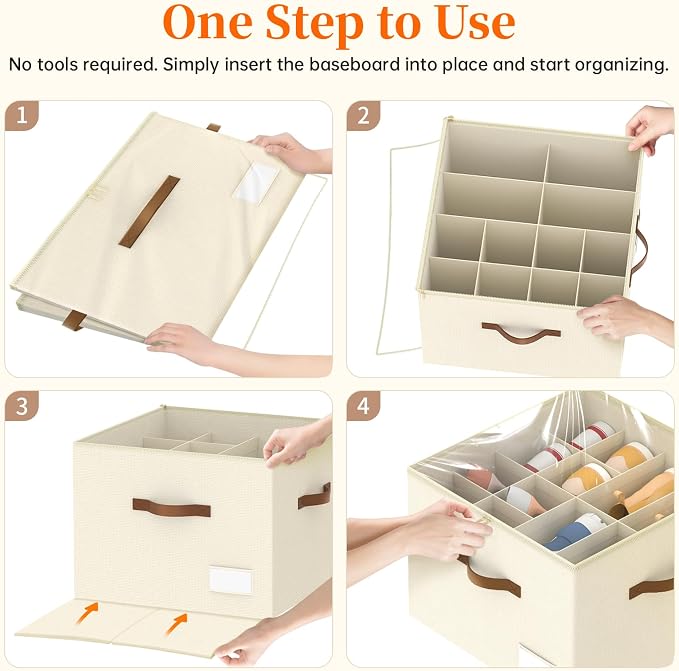 One Step to Use

No tools required. Simply insert the baseboard into place and start organizing.

1

2

3

4