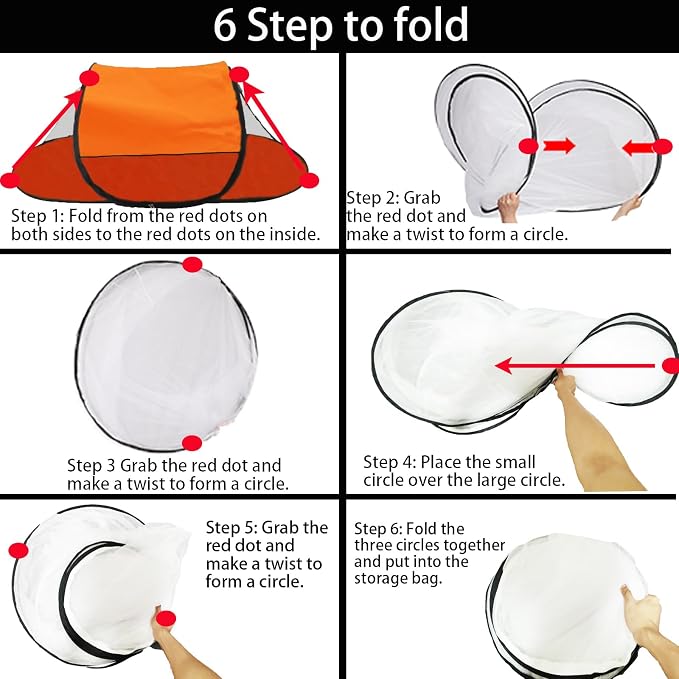 6 Step to fold

Step 1: Fold from the red dots on both sides to the red dots on the inside.

Step 2: Grab the red dot and make a twist to form a circle.

Step 3 Grab the red dot and make a twist to form a circle.

Step 4: Place the small circle over the large circle.

Step 5: Grab the red dot and make a twist to form a circle.

Step 6: Fold the three circles together and put into the storage bag.