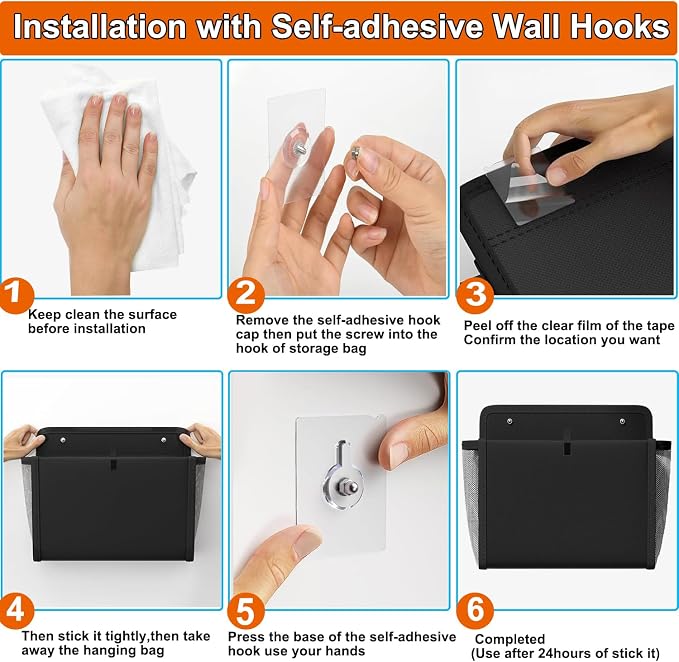 Installation with Self-adhesive Wall Hooks

1
Keep clean the surface before installation

2
Remove the self-adhesive hook cap then put the screw into the hook of storage bag

3
Peel off the clear film of the tape
Confirm the location you want

4
Then stick it tightly,then take away the hanging bag

5
Press the base of the self-adhesive hook use your hands

6
Completed
(Use after 24hours of stick it)