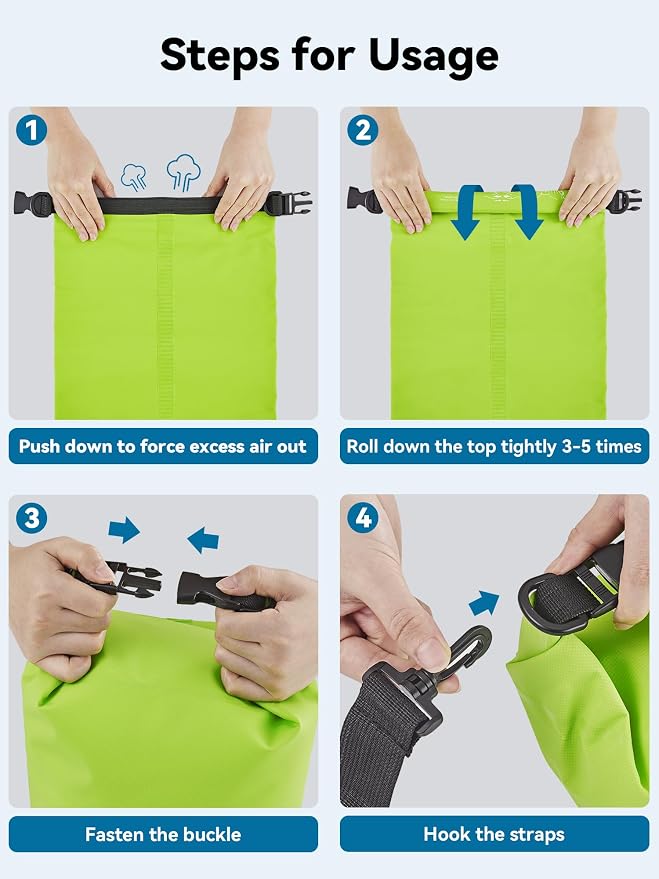 Steps for Usage

1

Push down to force excess air out

2

Roll down the top tightly 3-5 times

3

Fasten the buckle

4

Hook the straps