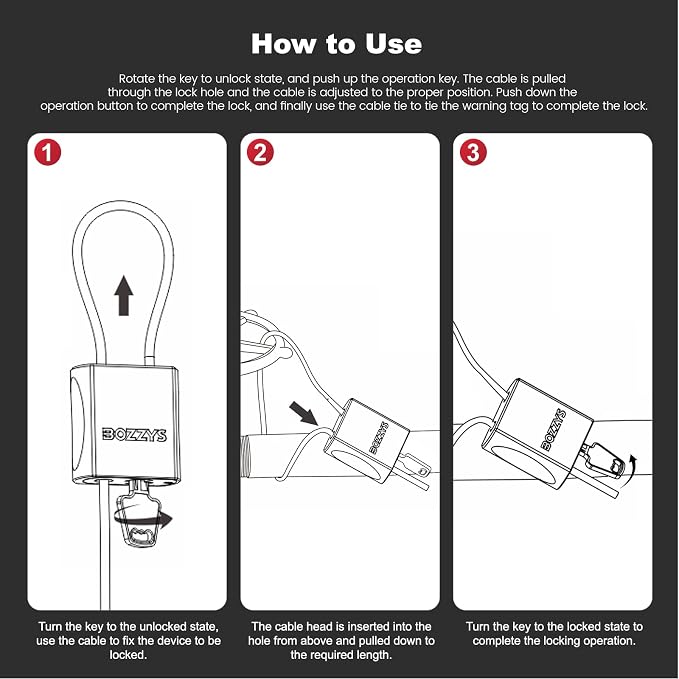 How to Use

Rotate the key to unlock state, and push up the operation key. The cable is pulled through the lock hole and the cable is adjusted to the proper position. Push down the operation button to complete the lock, and finally use the cable tie to tie the warning tag to complete the lock.

1

BOZZYS

Turn the key to the unlocked state, use the cable to fix the device to be locked.

2

BOZZYS

The cable head is inserted into the hole from above and pulled down to the required length.

3

BOZZYS

Turn the key to the locked state to complete the locking operation.