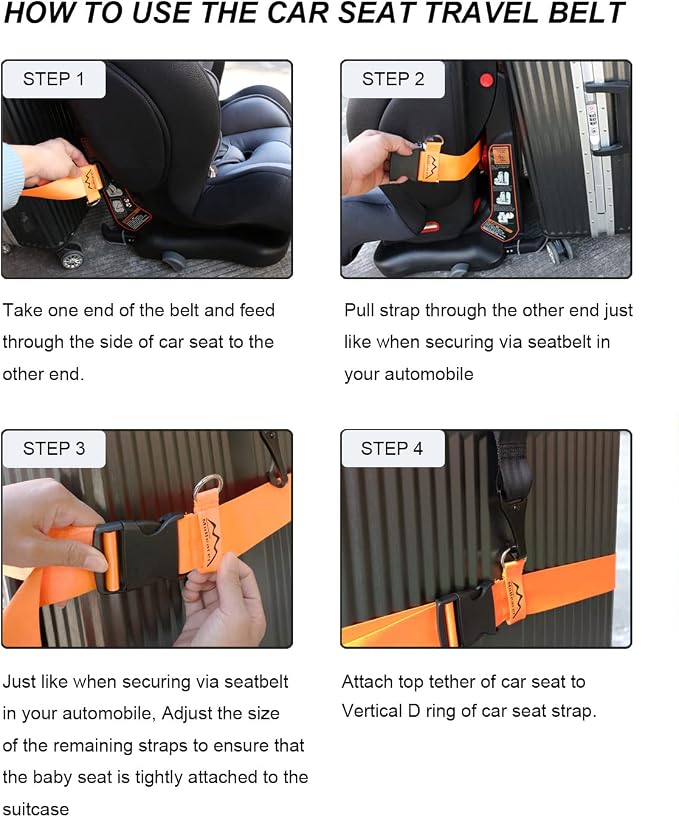 HOW TO USE THE CAR SEAT TRAVEL BELT

STEP 1

Take one end of the belt and feed through the side of car seat to the other end.

STEP 2

Pull strap through the other end just like when securing via seatbelt in your automobile

STEP 3

Just like when securing via seatbelt in your automobile, Adjust the size of the remaining straps to ensure that the baby seat is tightly attached to the suitcase

STEP 4

Attach top tether of car seat to Vertical D ring of car seat strap.