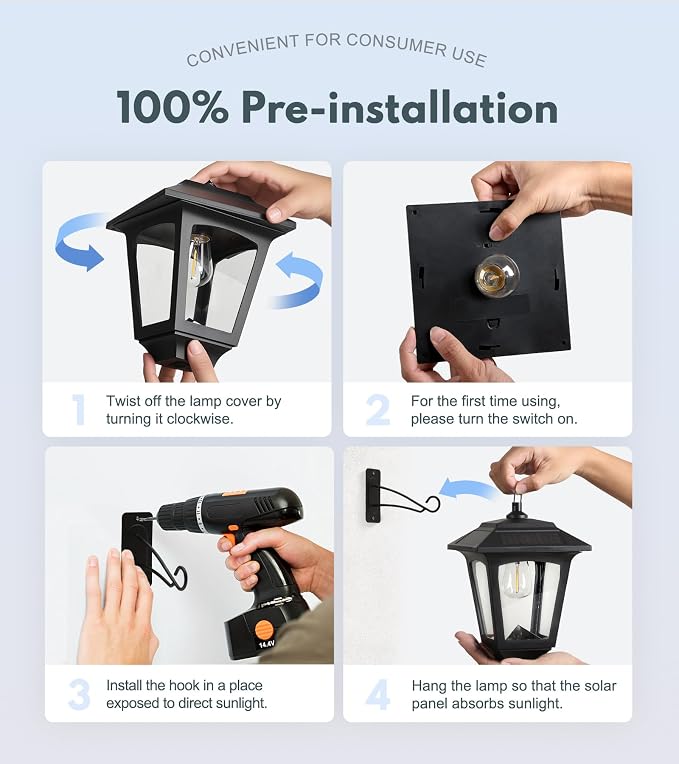 CONVENIENT FOR CONSUMER USE

100% Pre-installation

1 Twist off the lamp cover by turning it clockwise.

2 For the first time using, please turn the switch on.

14.4V

3 Install the hook in a place exposed to direct sunlight.

4 Hang the lamp so that the solar panel absorbs sunlight.