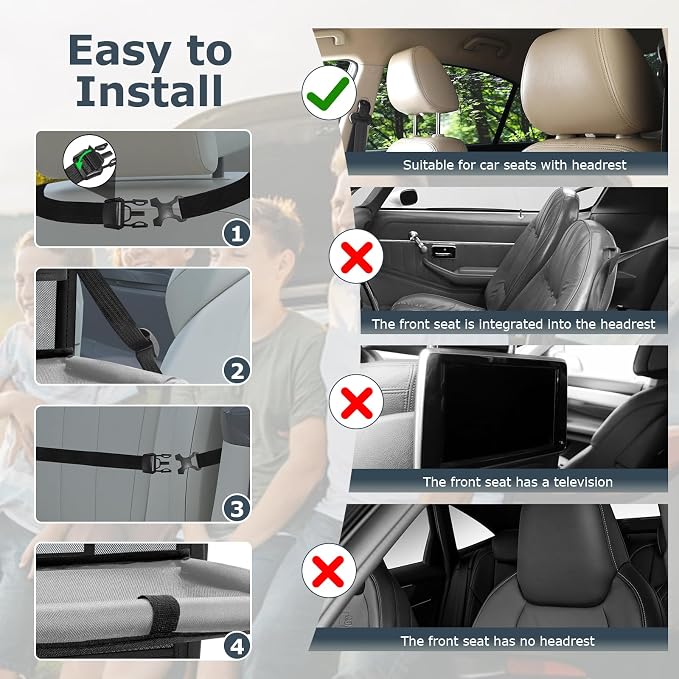 Easy to Install

1

2

3

4

Suitable for car seats with headrest

The front seat is integrated into the headrest

The front seat has a television

The front seat has no headrest