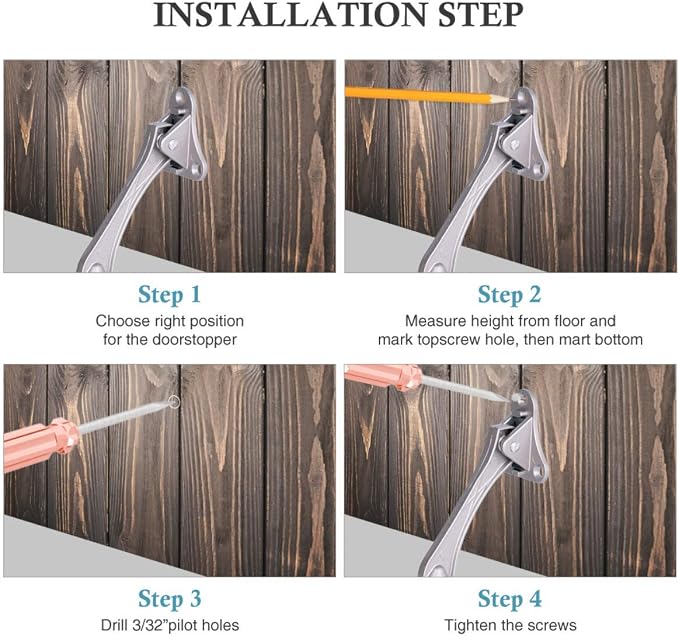 INSTALLATION STEP

Step 1
Choose right position for the doorstopper

Step 2
Measure height from floor and mark topscrew hole, then mart bottom

Step 3
Drill 3/32"pilot holes

Step 4
Tighten the screws