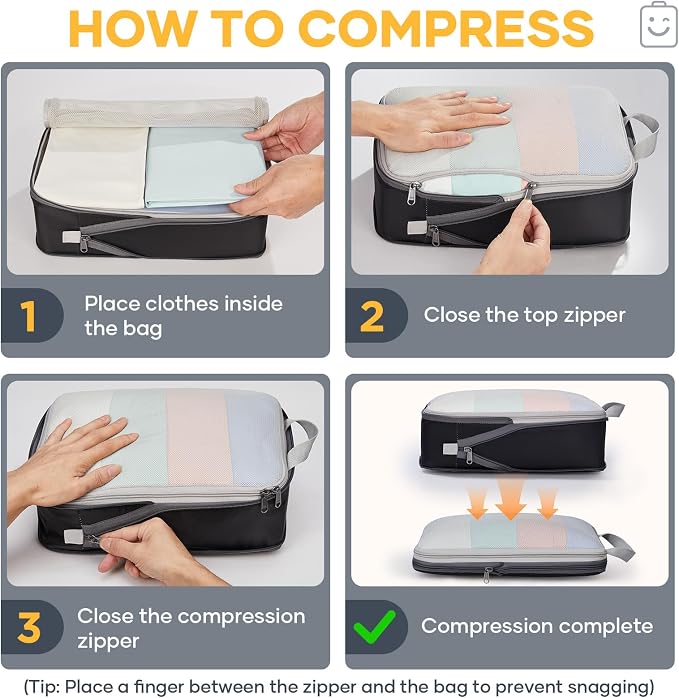 HOW TO COMPRESS

1 Place clothes inside the bag

2 Close the top zipper

3 Close the compression zipper

Compression complete

(Tip: Place a finger between the zipper and the bag to prevent snagging)