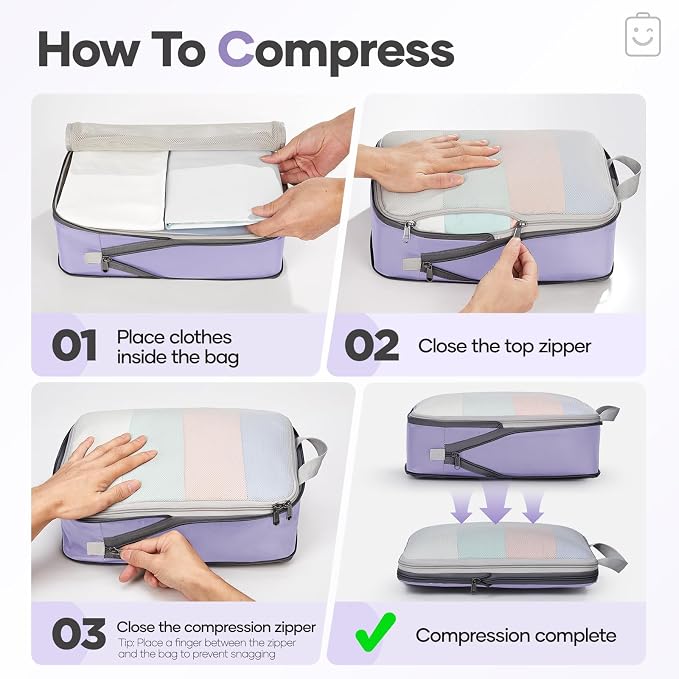 How To Compress

01 Place clothes inside the bag

02 Close the top zipper

03 Close the compression zipper
Tip: Place a finger between the zipper and the bag to prevent snagging

Compression complete