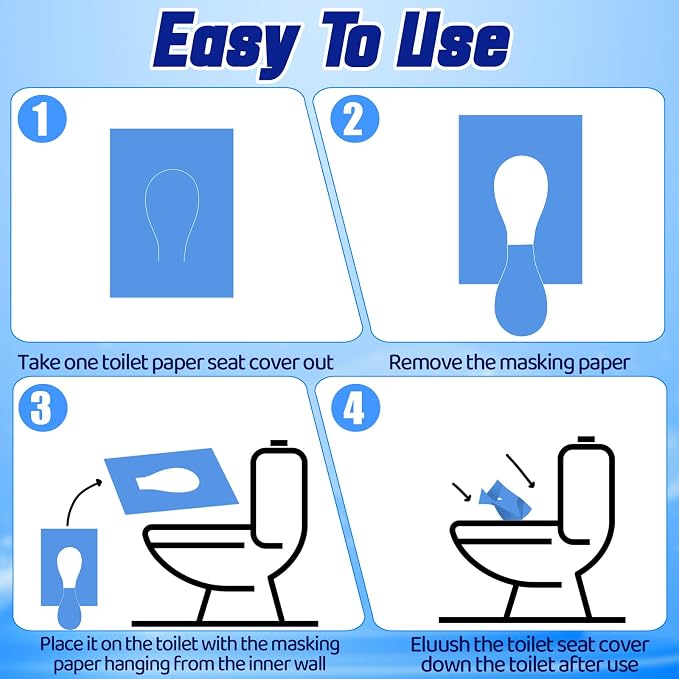 Easy To Use

1

Take one toilet paper seat cover out

2

Remove the masking paper

3

Place it on the toilet with the masking paper hanging from the inner wall

4

Eluush the toilet seat cover down the toilet after use