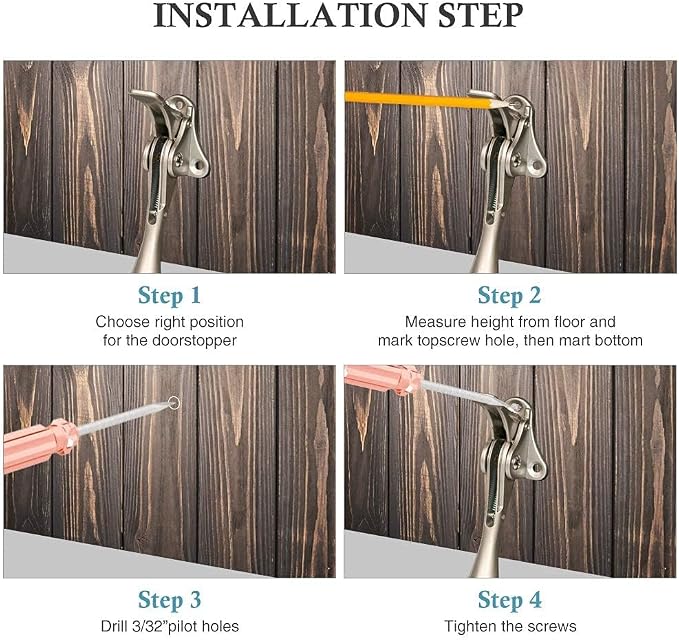 INSTALLATION STEP

Step 1
Choose right position for the doorstopper

Step 2
Measure height from floor and mark topscrew hole, then mart bottom

Step 3
Drill 3/32"pilot holes

Step 4
Tighten the screws