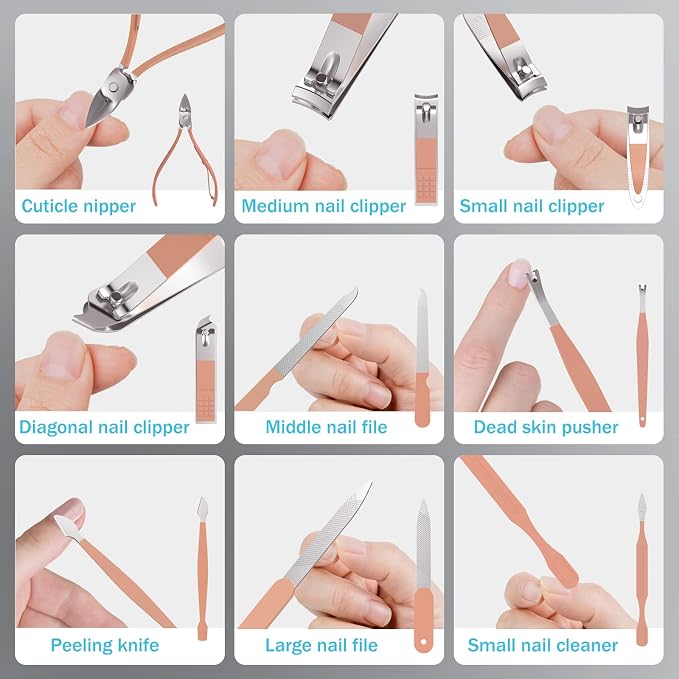 Cuticle nipper

Medium nail clipper

Small nail clipper

Diagonal nail clipper

Middle nail file

Dead skin pusher

Peeling knife

Large nail file

Small nail cleaner