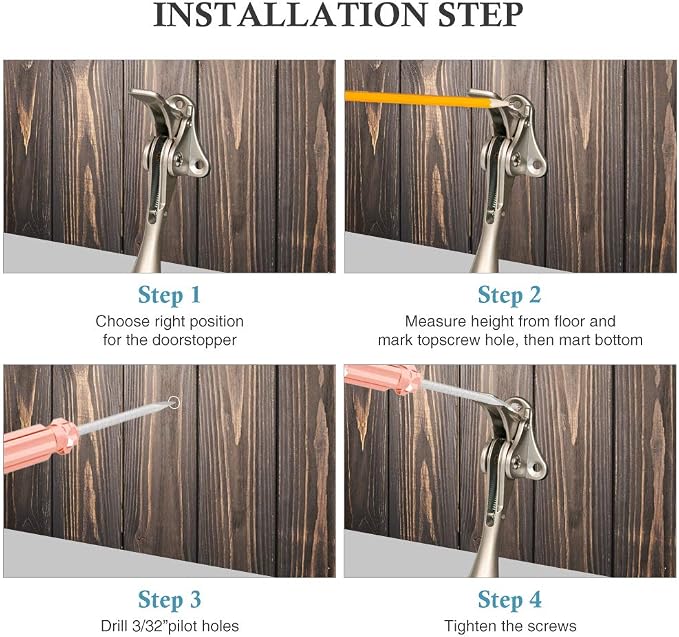 INSTALLATION STEP

Step 1
Choose right position for the doorstopper

Step 2
Measure height from floor and mark topscrew hole, then mart bottom

Step 3
Drill 3/32"pilot holes

Step 4
Tighten the screws