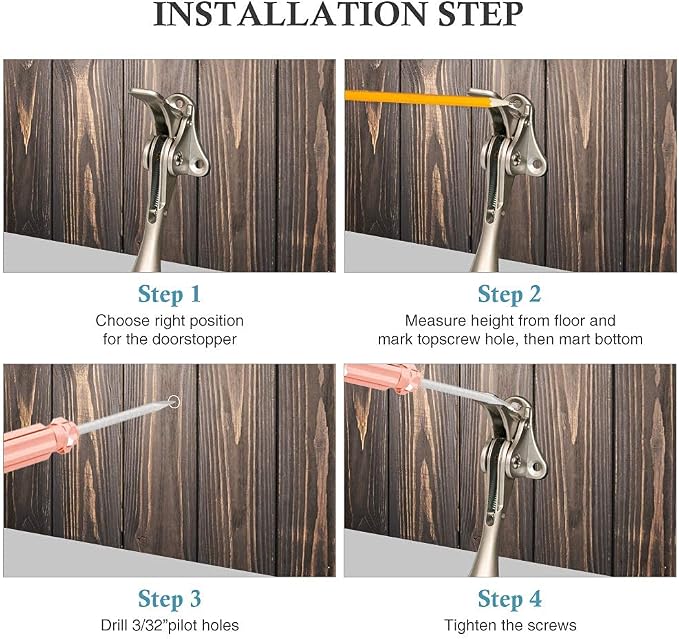 INSTALLATION STEP

Step 1
Choose right position for the doorstopper

Step 2
Measure height from floor and mark topscrew hole, then mart bottom

Step 3
Drill 3/32"pilot holes

Step 4
Tighten the screws