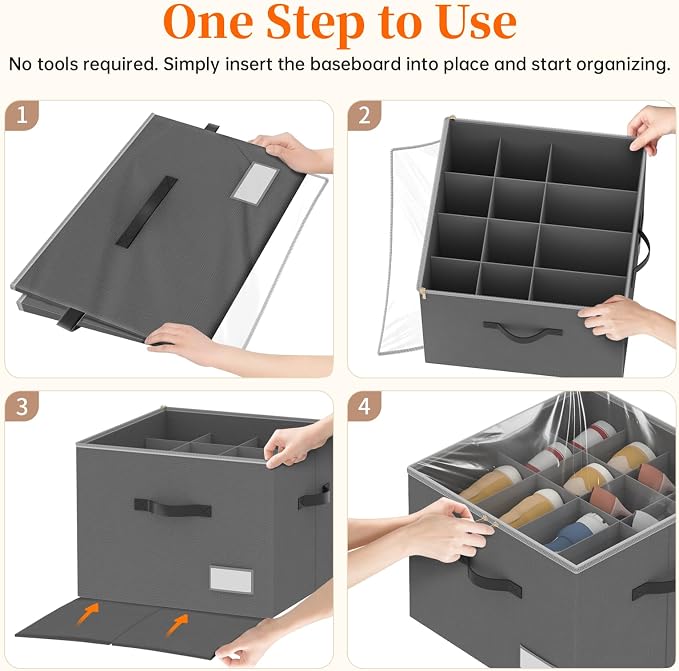 One Step to Use

No tools required. Simply insert the baseboard into place and start organizing.

1

2

3

4