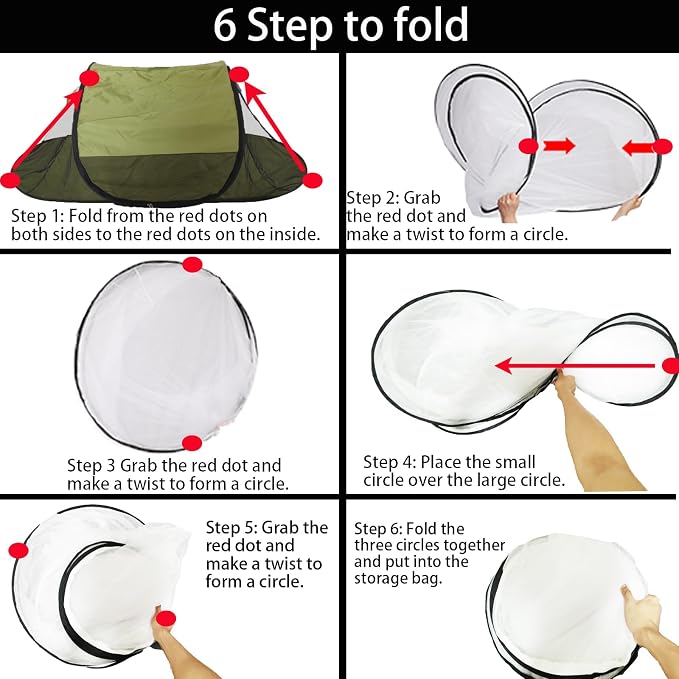 6 Step to fold

Step 1: Fold from the red dots on both sides to the red dots on the inside.

Step 2: Grab the red dot and make a twist to form a circle.

Step 3 Grab the red dot and make a twist to form a circle.

Step 4: Place the small circle over the large circle.

Step 5: Grab the red dot and make a twist to form a circle.

Step 6: Fold the three circles together and put into the storage bag.