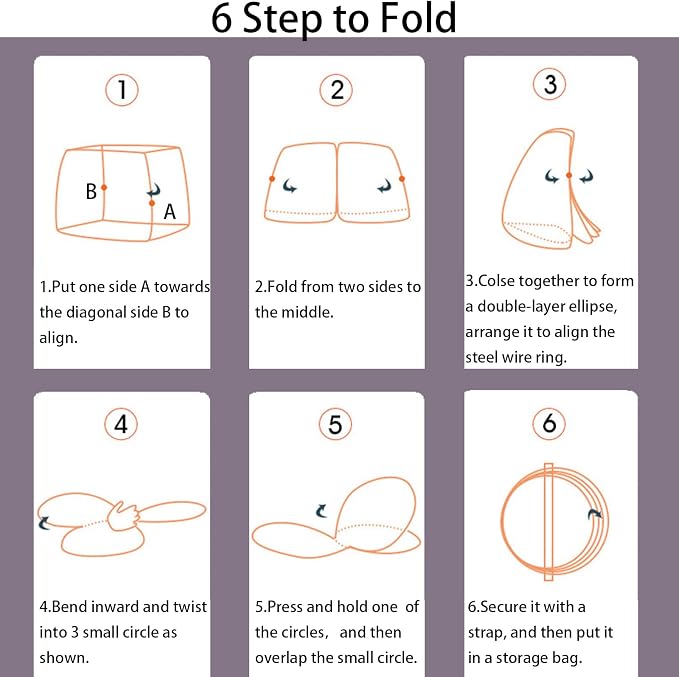 6 Step to Fold

1

B

A

1.Put one side A towards the diagonal side B to align.

2

2.Fold from two sides to the middle.

3

3.Colse together to form a double-layer ellipse, arrange it to align the steel wire ring.

4

4.Bend inward and twist into 3 small circle as shown.

5

5.Press and hold one of the circles, and then overlap the small circle.

6

6.Secure it with a strap, and then put it in a storage bag.