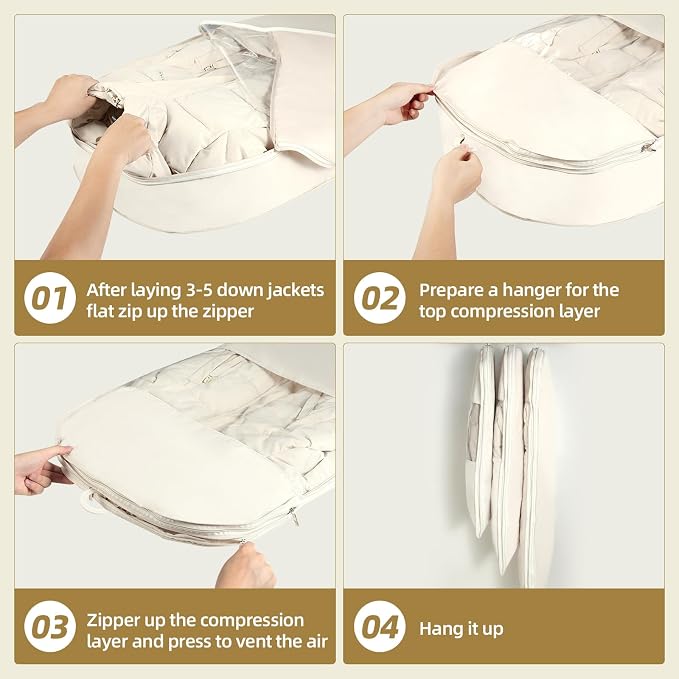 01 After laying 3-5 down jackets flat zip up the zipper

02 Prepare a hanger for the top compression layer

03 Zipper up the compression layer and press to vent the air

04 Hang it up