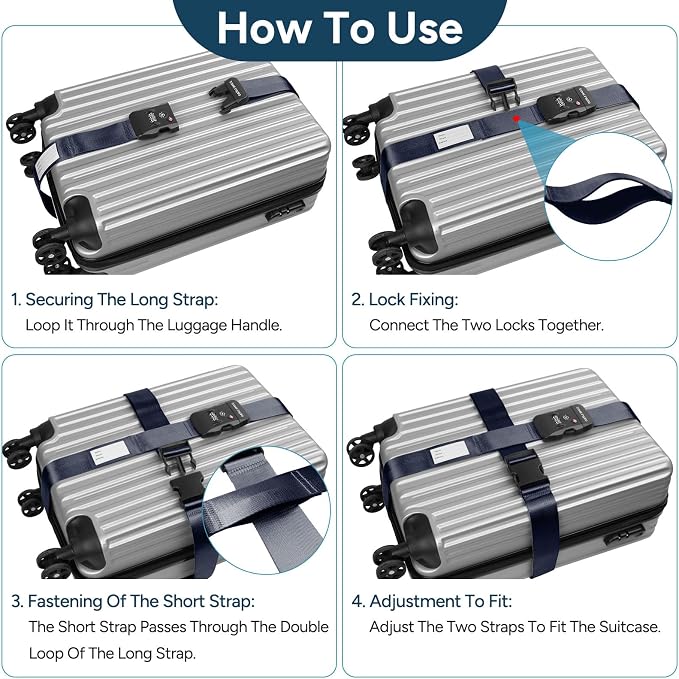 How To Use

1. Securing The Long Strap:
Loop It Through The Luggage Handle.

2. Lock Fixing:
Connect The Two Locks Together.

3. Fastening Of The Short Strap:
The Short Strap Passes Through The Double Loop Of The Long Strap.

4. Adjustment To Fit:
Adjust The Two Straps To Fit The Suitcase.