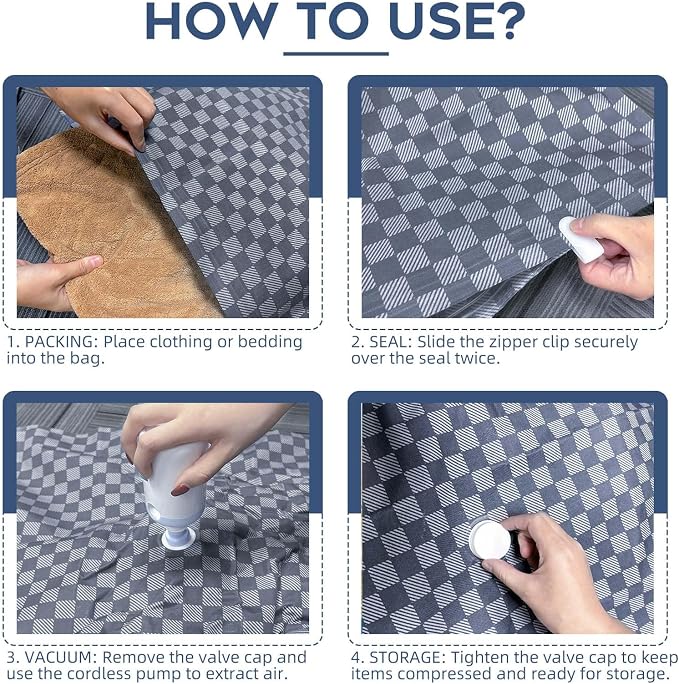 HOW TO USE?

1. PACKING: Place clothing or bedding into the bag.

2. SEAL: Slide the zipper clip securely over the seal twice.

3. VACUUM: Remove the valve cap and use the cordless pump to extract air.

4. STORAGE: Tighten the valve cap to keep items compressed and ready for storage.