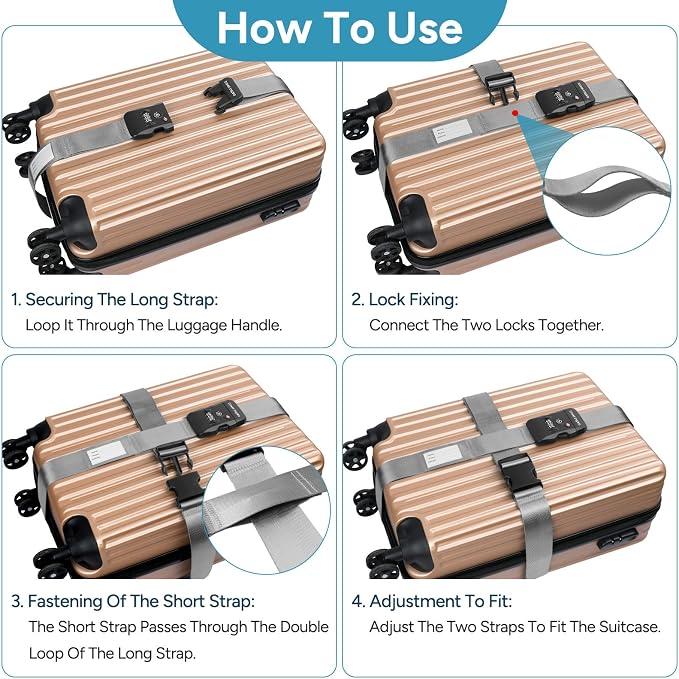 How To Use

1. Securing The Long Strap:
Loop It Through The Luggage Handle.

2. Lock Fixing:
Connect The Two Locks Together.

3. Fastening Of The Short Strap:
The Short Strap Passes Through The Double Loop Of The Long Strap.

4. Adjustment To Fit:
Adjust The Two Straps To Fit The Suitcase.