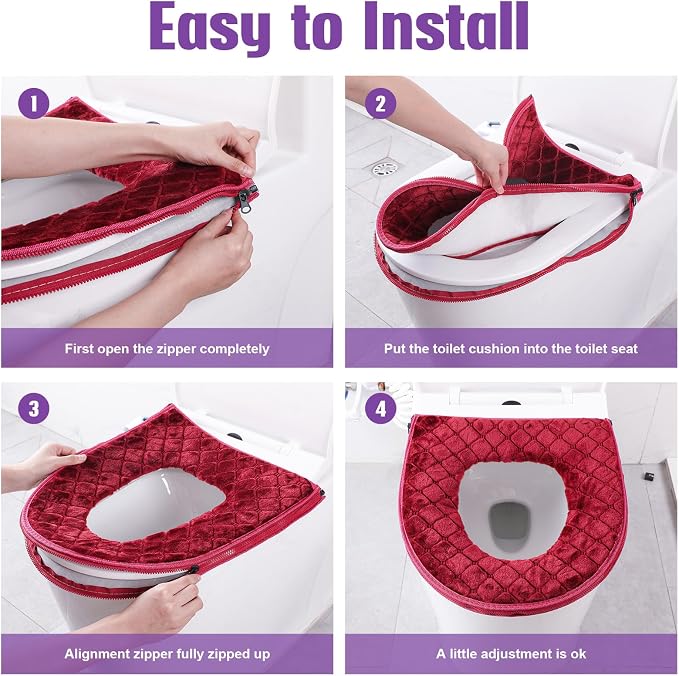 Easy to Install

1

First open the zipper completely

2

Put the toilet cushion into the toilet seat

3

Alignment zipper fully zipped up

4

A little adjustment is ok