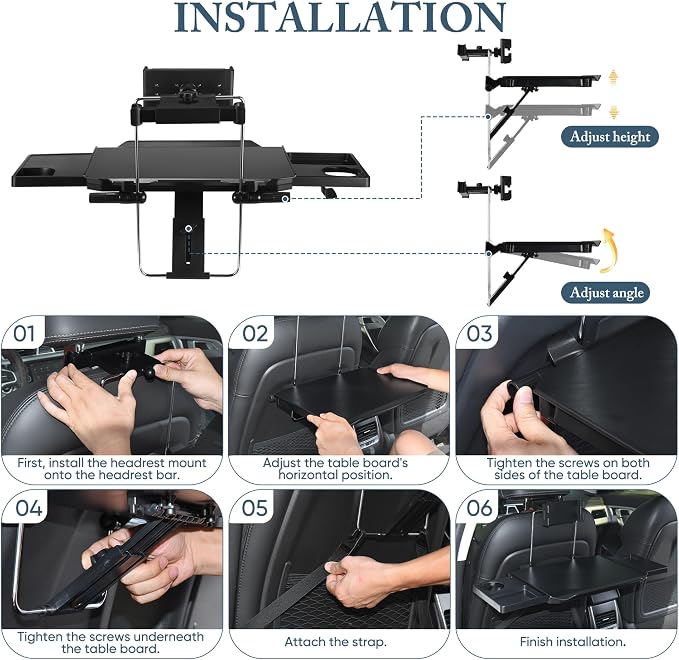 INSTALLATION

Adjust height

Adjust angle

01
First, install the headrest mount onto the headrest bar.

02
Adjust the table board's horizontal position.

03
Tighten the screws on both sides of the table board.

04
Tighten the screws underneath the table board.

05
Attach the strap.

06
Finish installation.