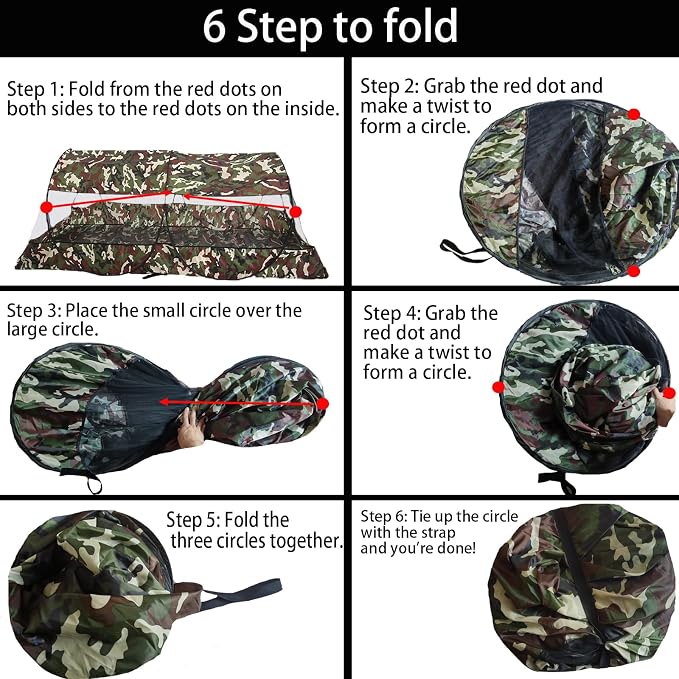 6 Step to fold

Step 1: Fold from the red dots on both sides to the red dots on the inside.

Step 2: Grab the red dot and make a twist to form a circle.

Step 3: Place the small circle over the large circle.

Step 4: Grab the red dot and make a twist to form a circle.

Step 5: Fold the three circles together.

Step 6: Tie up the circle with the strap and you're done!