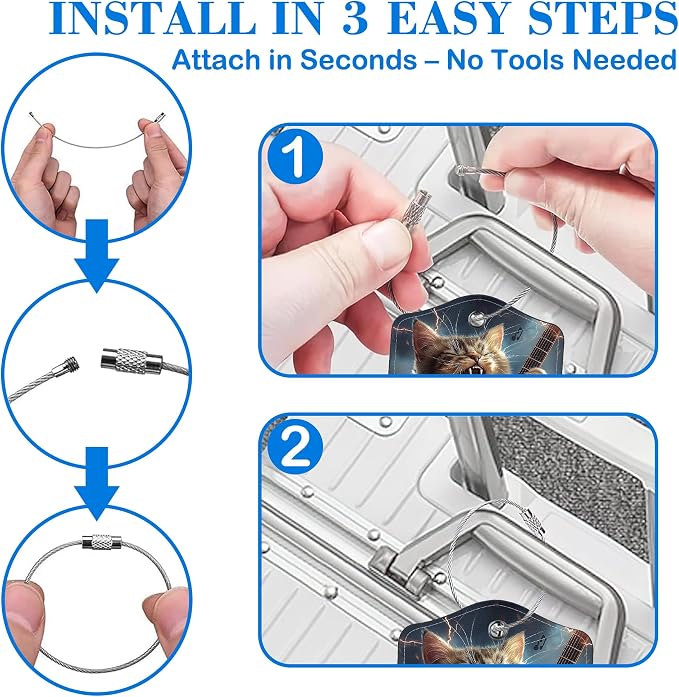 INSTALL IN 3 EASY STEPS
Attach in Seconds – No Tools Needed

1

2