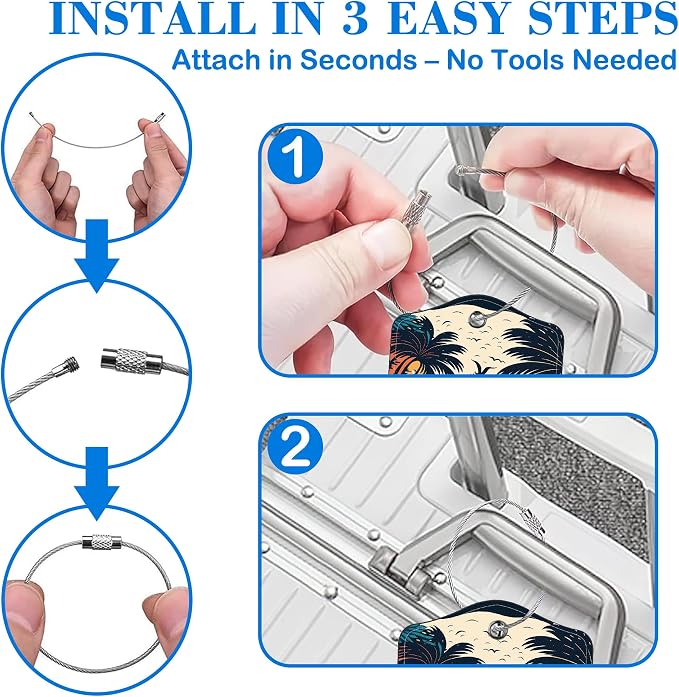 INSTALL IN 3 EASY STEPS
Attach in Seconds – No Tools Needed

1

2