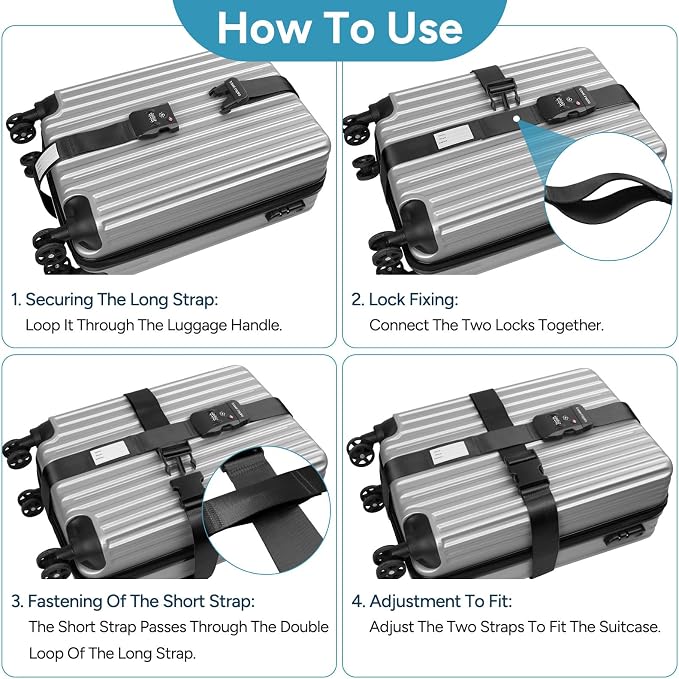 How To Use

1. Securing The Long Strap:
Loop It Through The Luggage Handle.

2. Lock Fixing:
Connect The Two Locks Together.

3. Fastening Of The Short Strap:
The Short Strap Passes Through The Double Loop Of The Long Strap.

4. Adjustment To Fit:
Adjust The Two Straps To Fit The Suitcase.