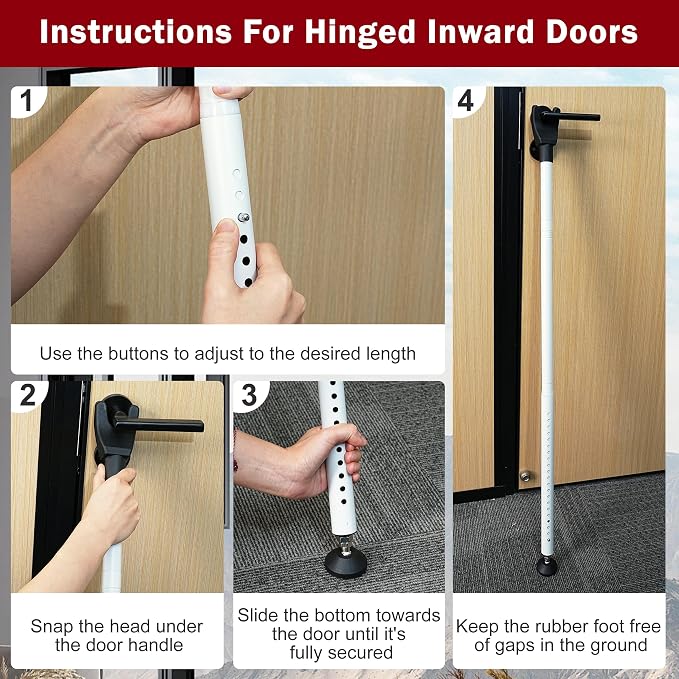 Instructions For Hinged Inward Doors

1

Use the buttons to adjust to the desired length

2

Snap the head under the door handle

3

Slide the bottom towards the door until it's fully secured

4

Keep the rubber foot free of gaps in the ground